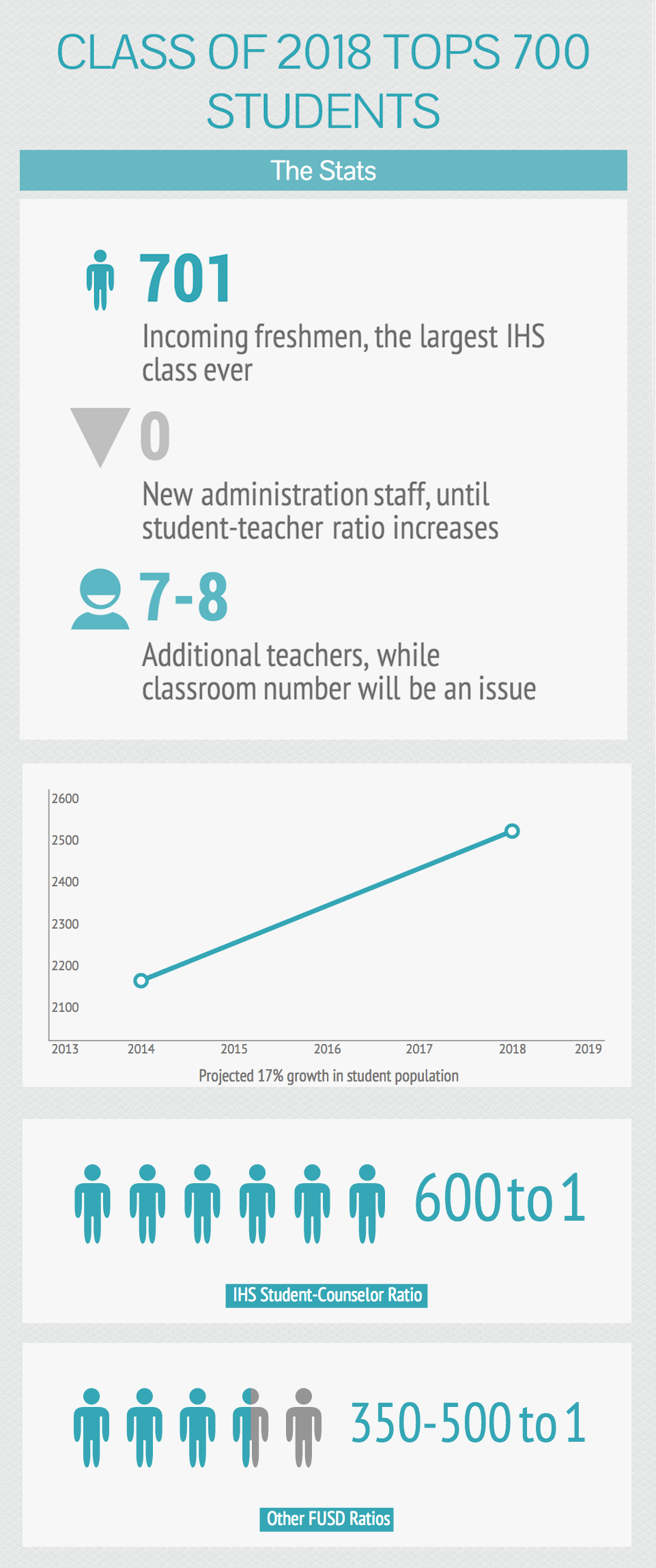 CLASS OF 2018 TOPS 700 STUDENTS

The Stats

701

Incoming freshmen, the largest IHS class ever

0

New administration staff, until student-teacher ratio increases

7-8

Additional teachers, while classroom number will be an issue

2600
2500
2400
2300
2200
2100

2013 2014 2015 2016 2017 2018 2019

Projected 17% growth in student population

600 to 1

IHS Student-Counselor Ratio

350-500 to 1

Other FUSD Ratios